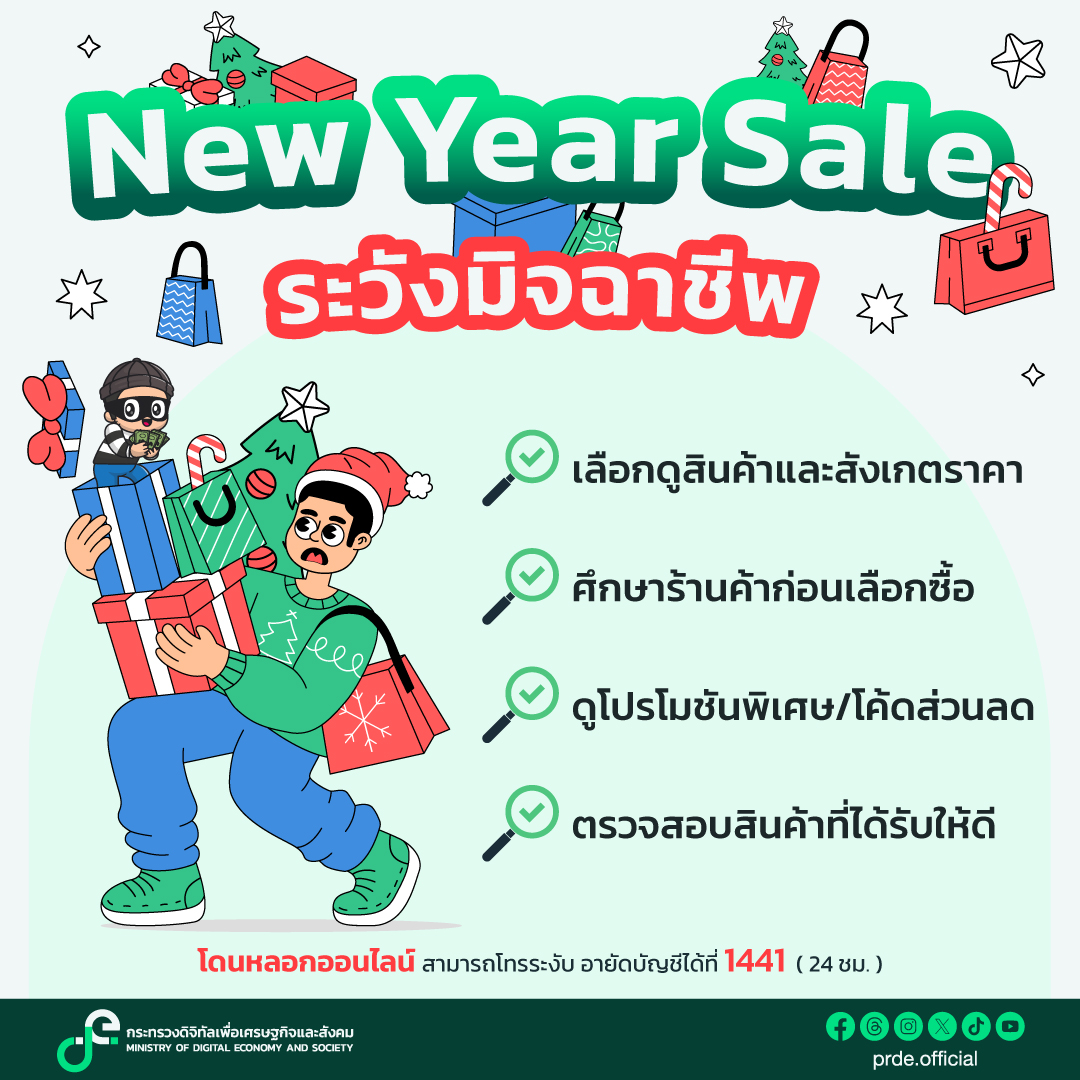 New Year Sale
ระวังมิจฉาชีพ

เลือกดูสินค้าและสังเกตราคา

ศึกษาร้านค้าก่อนเลือกซื้อ

ดูโปรโมชันพิเศษ/โค้ดส่วนลด

ตรวจสอบสินค้าที่ได้รับให้ดี

โดนหลอกออนไลน์ สามารถโทรระงับ อายัดบัญชีได้ที่ 1441 ( 24 ชม. )

กระทรวงดิจิทัลเพื่อเศรษฐกิจและสังคม
MINISTRY OF DIGITAL ECONOMY AND SOCIETY

prde.official