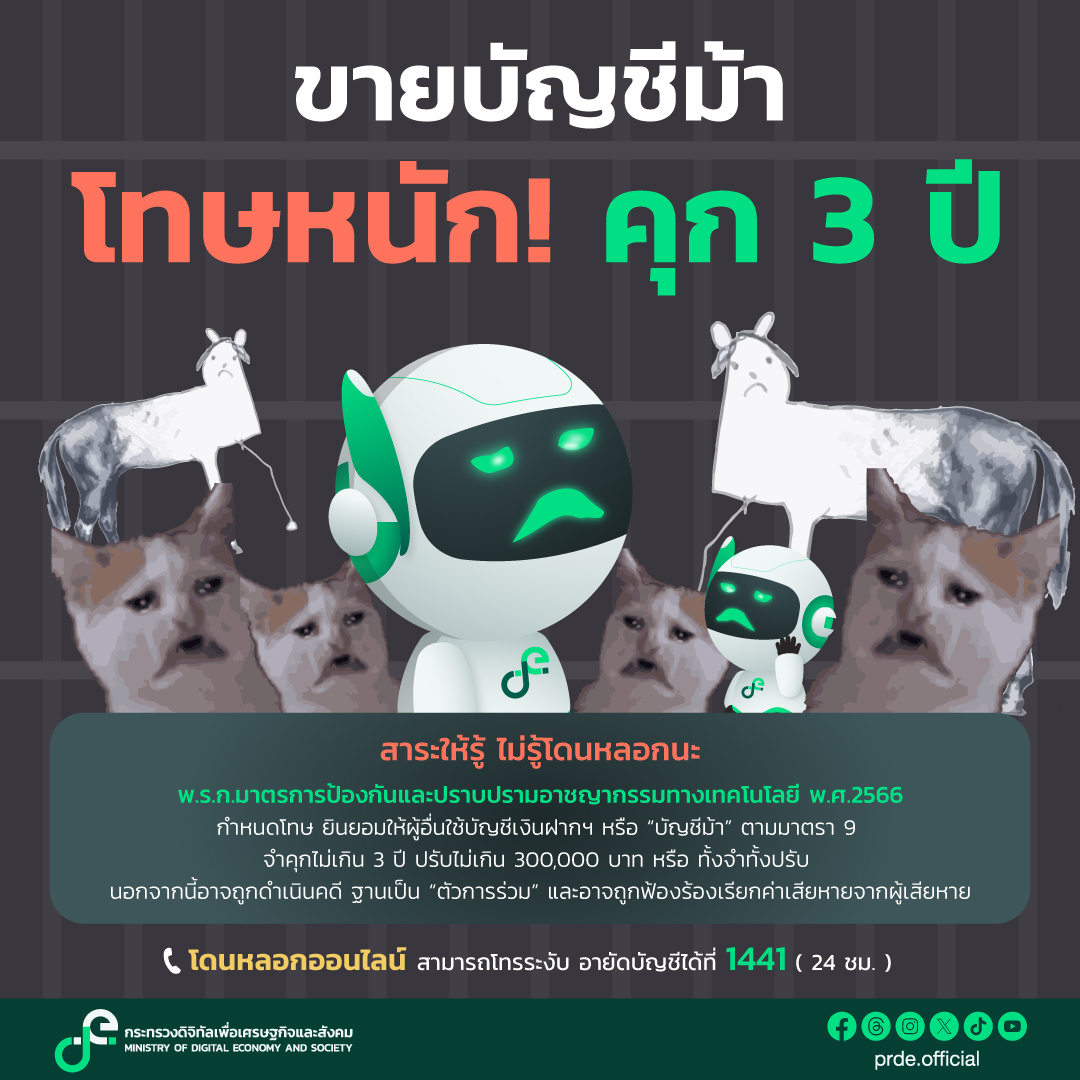 ขายบัญชีม้า

โทษหนัก! คุก 3 ปี

สาระให้รู้ ไม่รู้โดนหลอกนะ

พ.ร.ก.มาตรการป้องกันและปราบปรามอาชญากรรมทางเทคโนโลยี พ.ศ.2566

กำหนดโทษ ยินยอมให้ผู้อื่นใช้บัญชีเงินฝากฯ หรือ "บัญชีม้า" ตามมาตรา 9 จำคุกไม่เกิน 3 ปี ปรับไม่เกิน 300,000 บาท หรือ ทั้งจำทั้งปรับ นอกจากนี้อาจถูกดำเนินคดี ฐานเป็น "ตัวการร่วม" และอาจถูกฟ้องร้องเรียกค่าเสียหายจากผู้เสียหาย

โดนหลอกออนไลน์ สามารถโทรระงับ อายัดบัญชีได้ที่ 1441 ( 24 ชม. )

กระทรวงดิจิทัลเพื่อเศรษฐกิจและสังคม
MINISTRY OF DIGITAL ECONOMY AND SOCIETY

prde.official